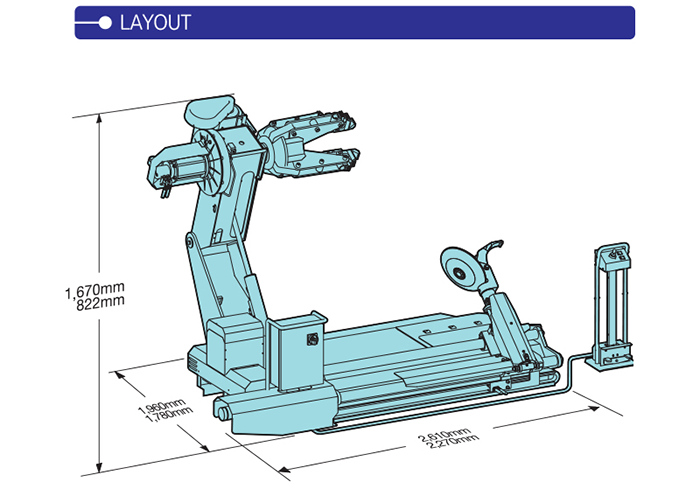 LAYOUT

1,670mm
822mm

1,960mm
1,780mm

2,610mm
2,270mm