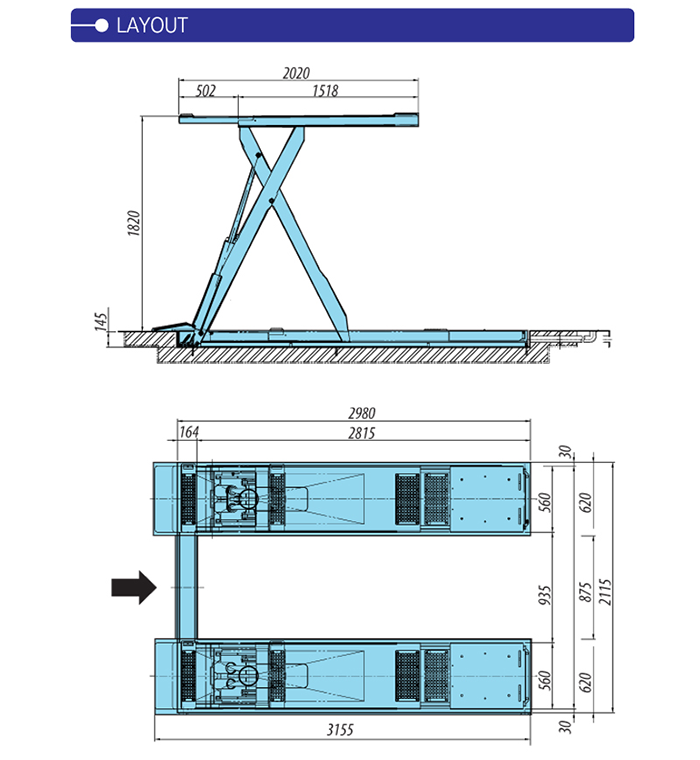 LAYOUT

2020
502
1518
1820
145

2980
164
2815
30
560
620
935
875
2115
560
620
30
3155