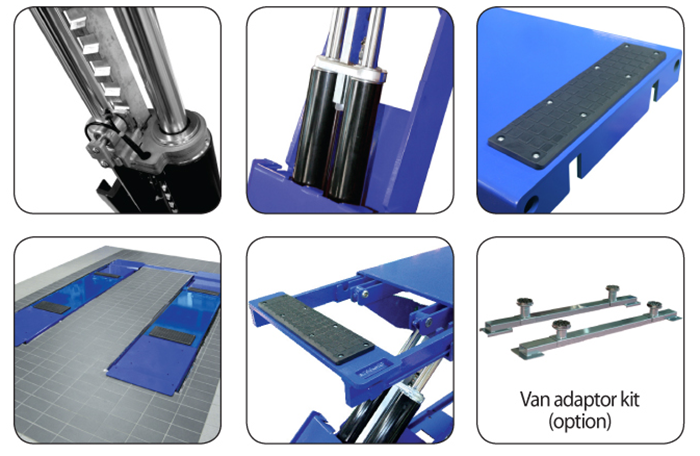 Van adaptor kit
(option)